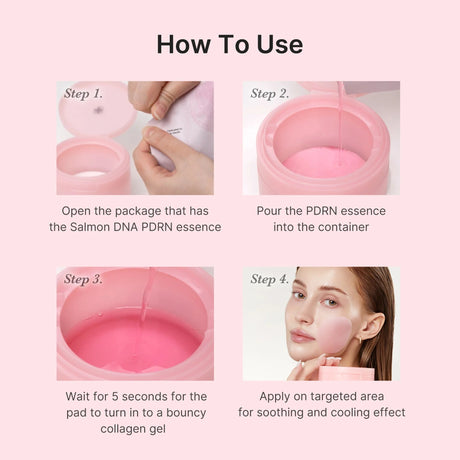 How To Use

Step 1.

Open the package that has the Salmon DNA PDRN essence

Step 2.

Pour the PDRN essence into the container

Step 3.

Wait for 5 seconds for the pad to turn in to a bouncy collagen gel

Step 4.

Apply on targeted area for soothing and cooling effect